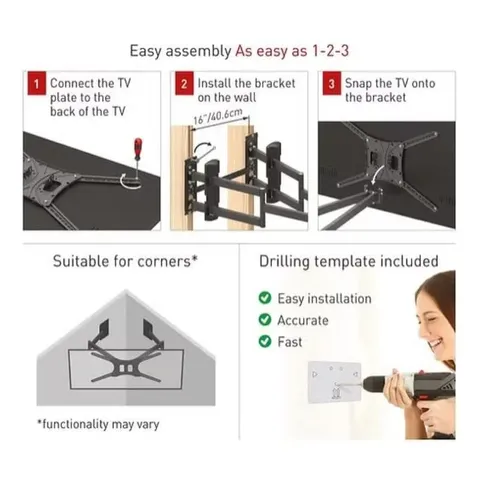 Easy assembly As easy as 1-2-3

1 Connect the TV plate to the back of the TV

2 Install the bracket on the wall

16"/40.6cm

3 Snap the TV onto the bracket

Suitable for corners*

*functionality may vary

Drilling template included

Easy installation

Accurate

Fast