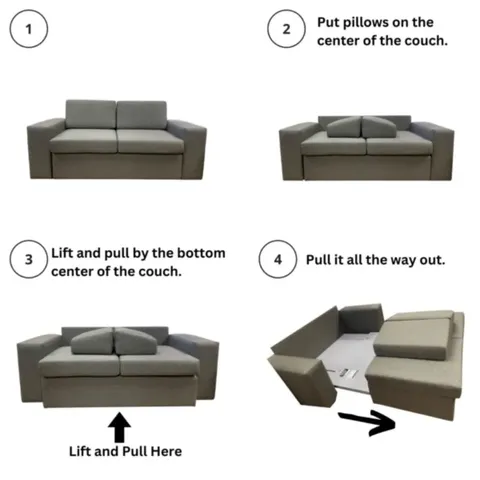 1

2 Put pillows on the center of the couch.

3 Lift and pull by the bottom center of the couch.

4 Pull it all the way out.

Lift and Pull Here